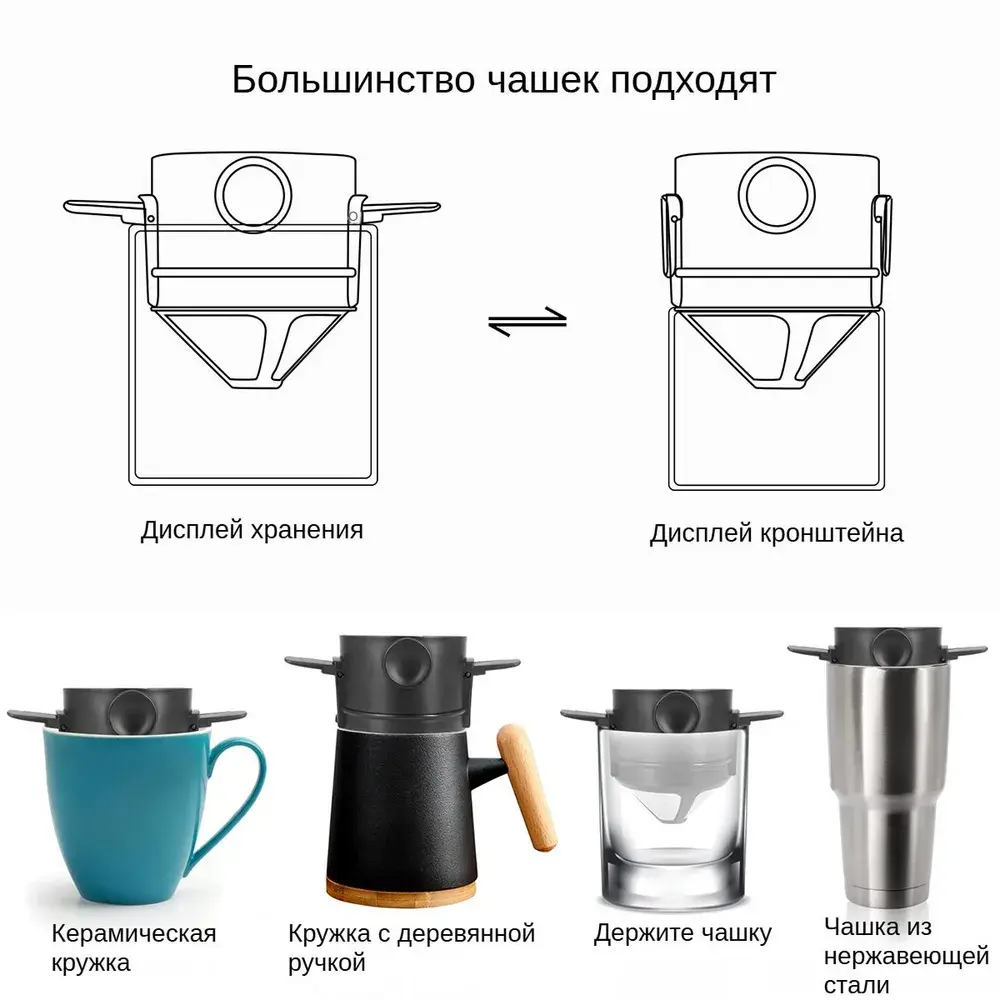 Большинство чашек подходят

Дисплей хранения

Дисплей кронштейна

Керамическая кружка

Кружка с деревянной ручкой

Держите чашку

Чашка из нержавеющей стали