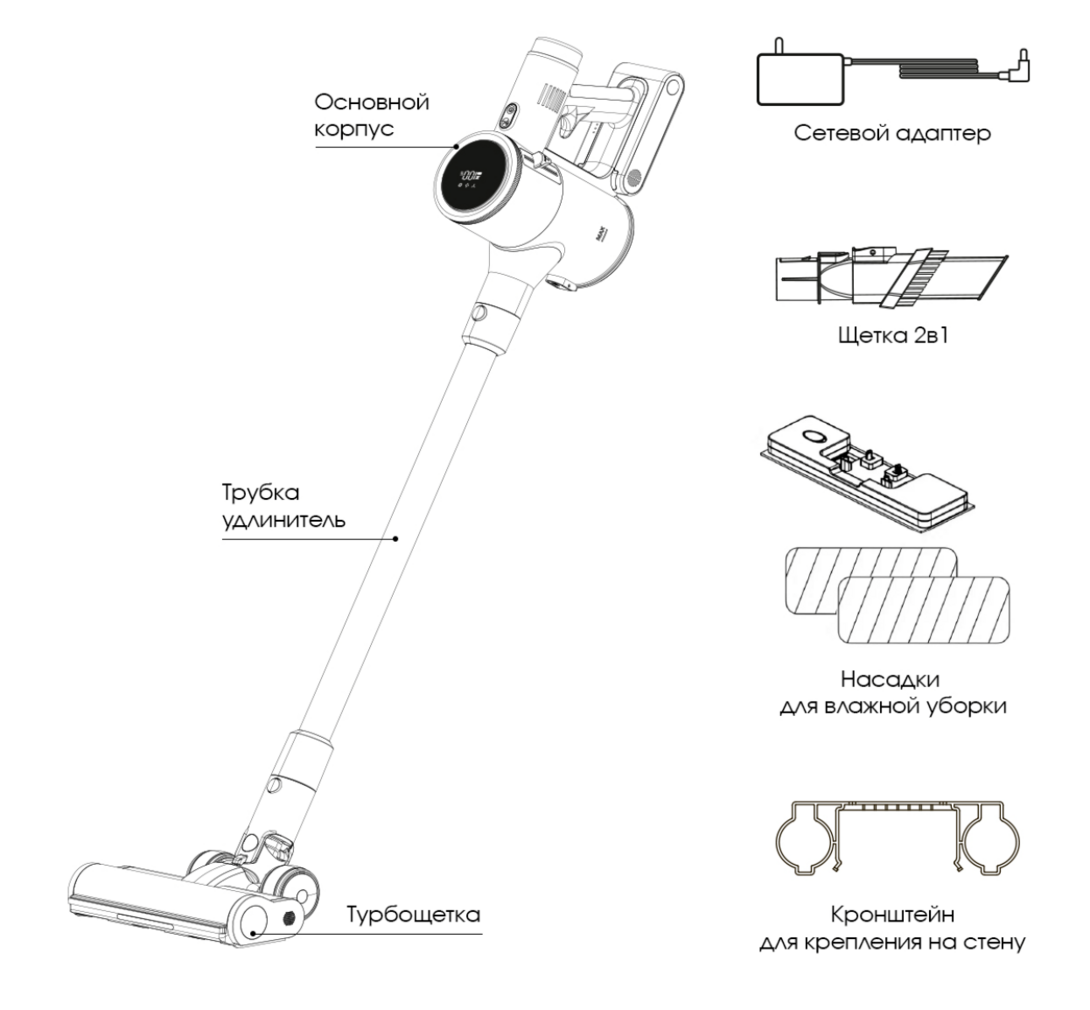 Основной корпус

100

MAX

Трубка удлинитель

Турбощетка

Сетевой адаптер

Щетка 2в1

Насадки для влажной уборки

Кронштейн для крепления на стену