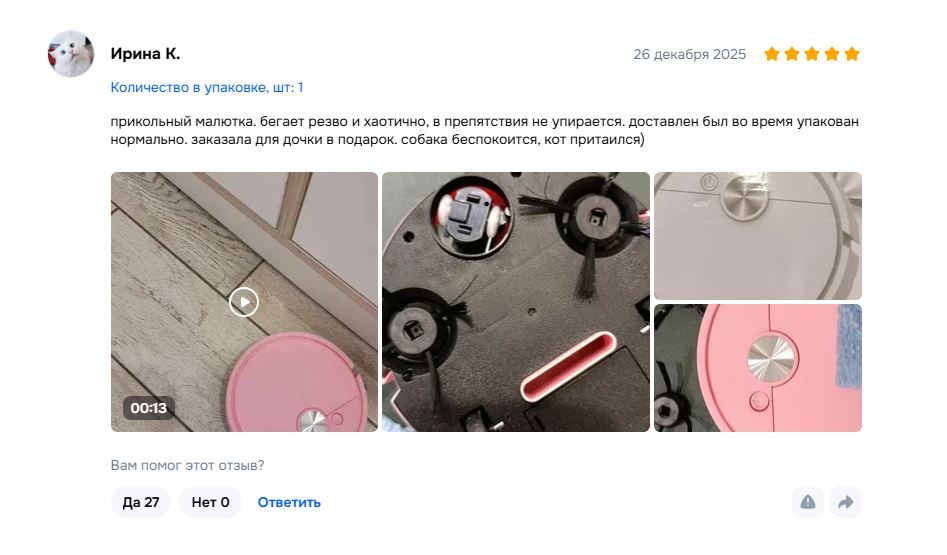 Ирина К.

26 декабря 2025

Количество в упаковке, шт: 1

прикольный малютка. бегает резво и хаотично, в препятствия не упирается. доставлен был во время упакован нормально. заказала для дочки в подарок. собака беспокоится, кот притаился)

00:13

Вам помог этот отзыв?

Да 27 Нет 0 Ответить