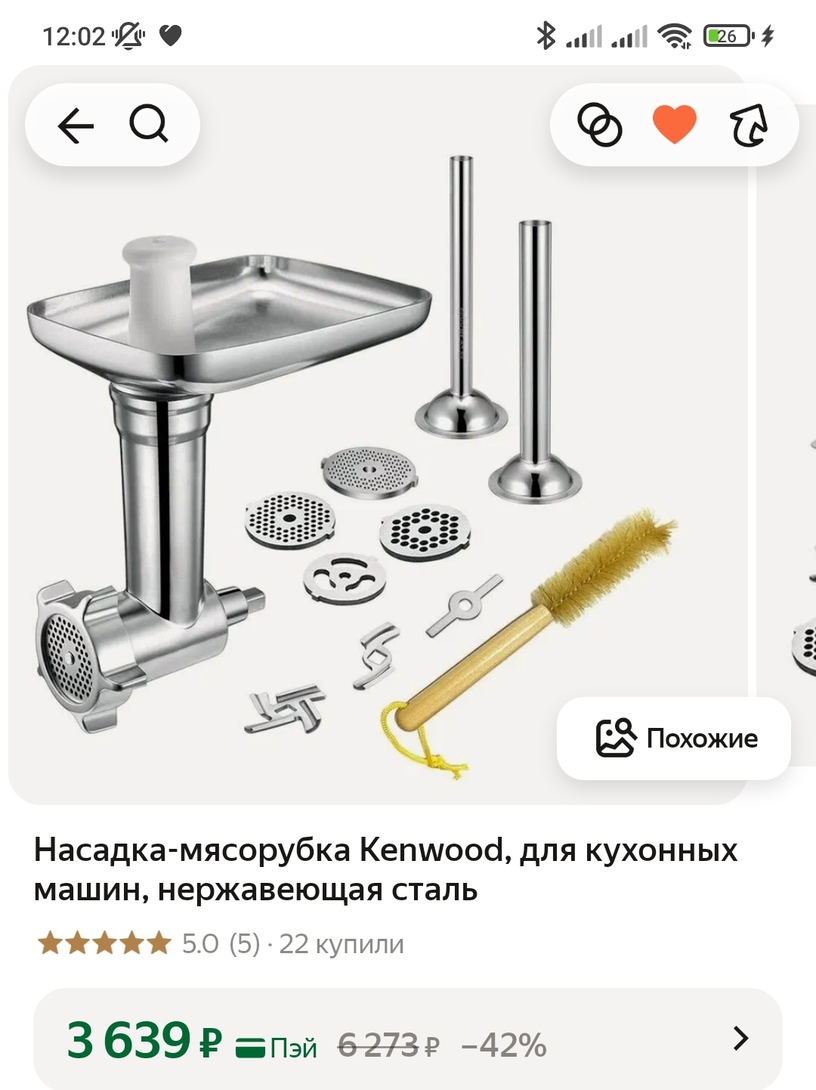 12:02

26

Похожие

Насадка-мясорубка Kenwood, для кухонных машин, нержавеющая сталь

5.0 (5) · 22 купили

3 639 ₽ Пэй 6 273 ₽ −42%